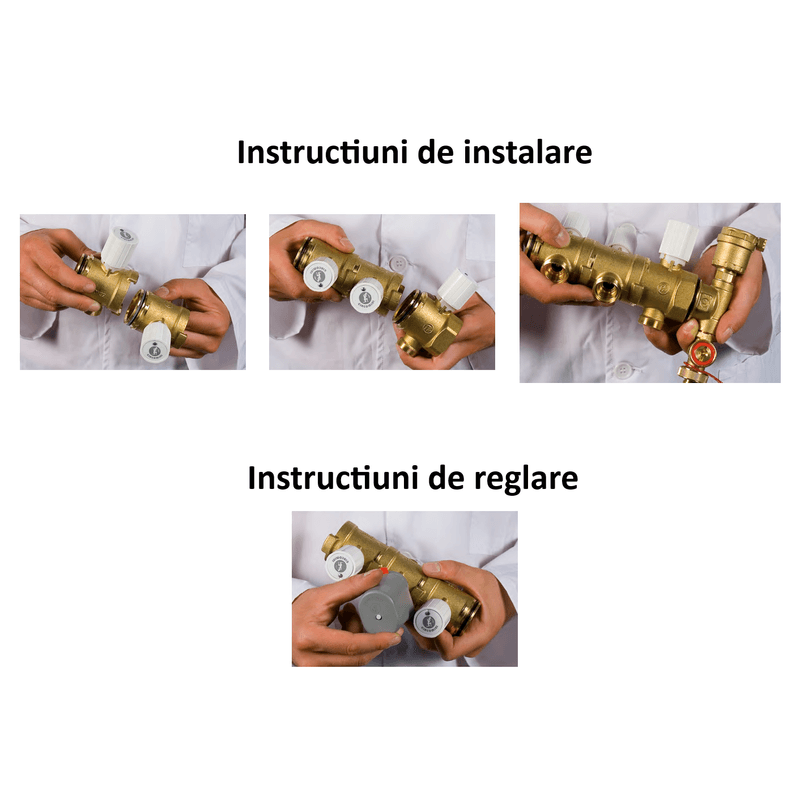 Instructiuni de instalare

Instructiuni de reglare