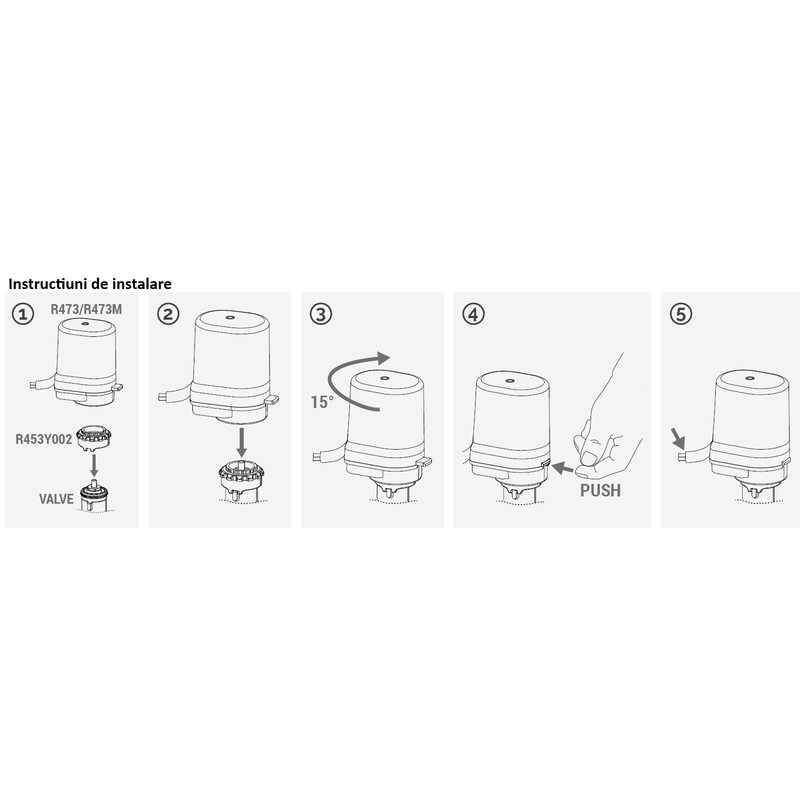 Instructiuni de instalare

1
R473/R473M
R453Y002
VALVE

2

3
15°

4
PUSH

5