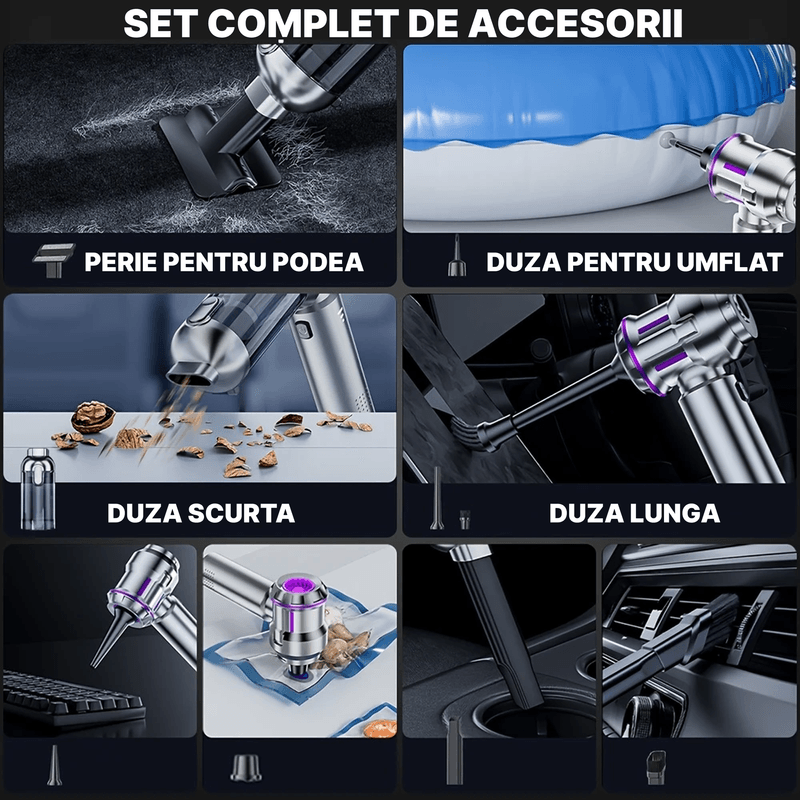 SET COMPLET DE ACCESORII

PERIE PENTRU PODEA

DUZA PENTRU UMFLAT

DUZA SCURTA

DUZA LUNGA