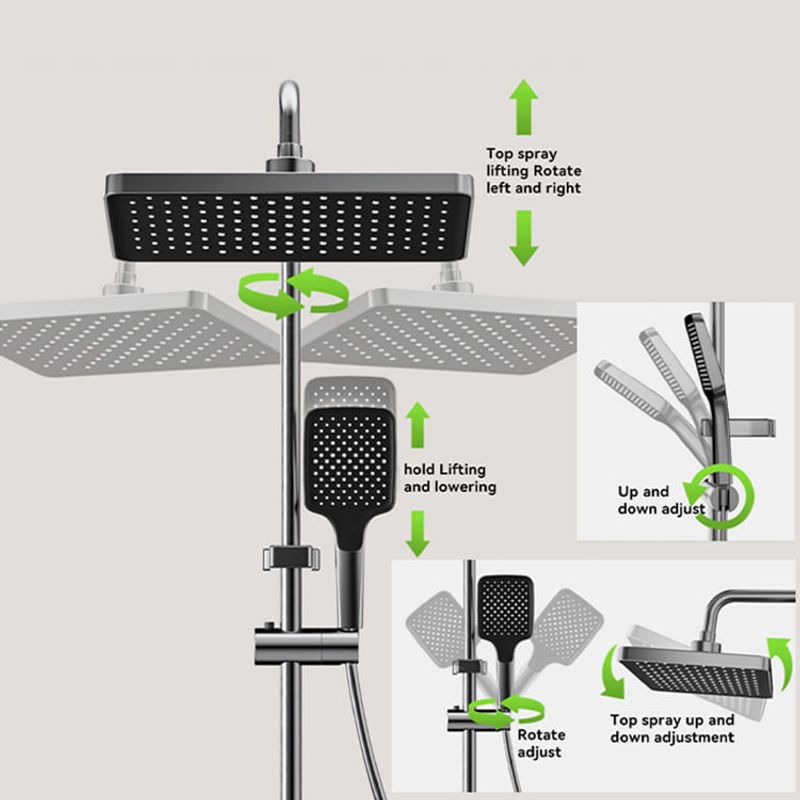 Top spray lifting Rotate left and right

hold Lifting and lowering

Up and down adjust

Rotate adjust

Top spray up and down adjustment