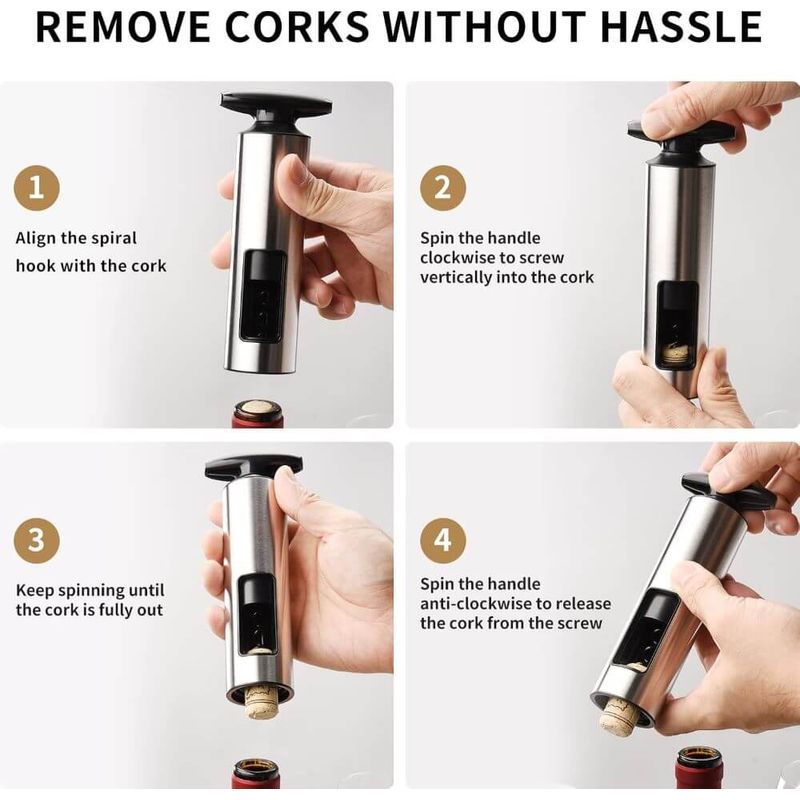 REMOVE CORKS WITHOUT HASSLE

1

Align the spiral hook with the cork

2

Spin the handle clockwise to screw vertically into the cork

3

Keep spinning until the cork is fully out

4

Spin the handle anti-clockwise to release the cork from the screw