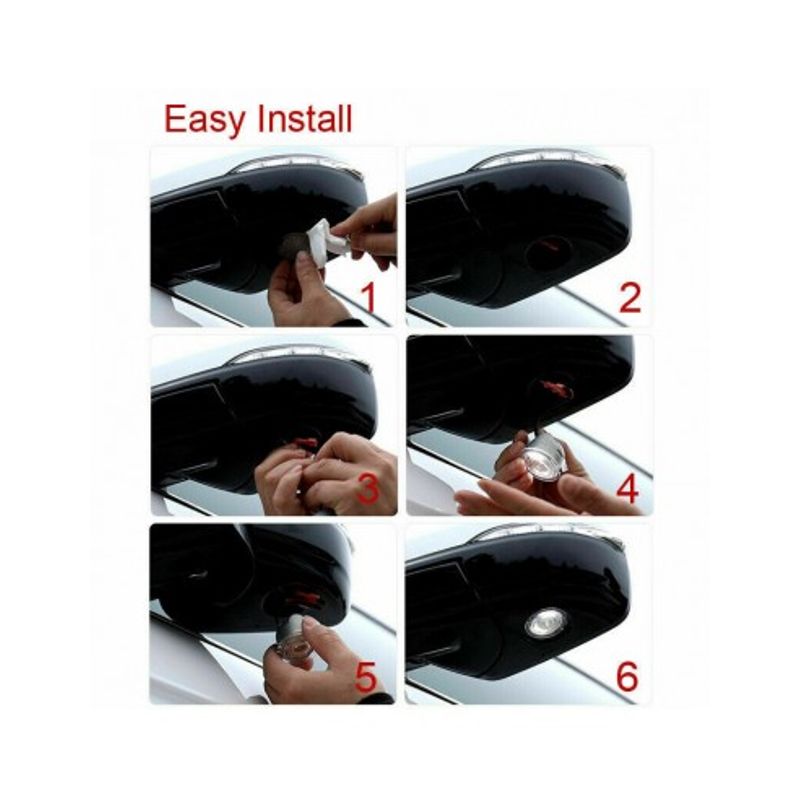 Easy Install

1

2

3

4

5

6