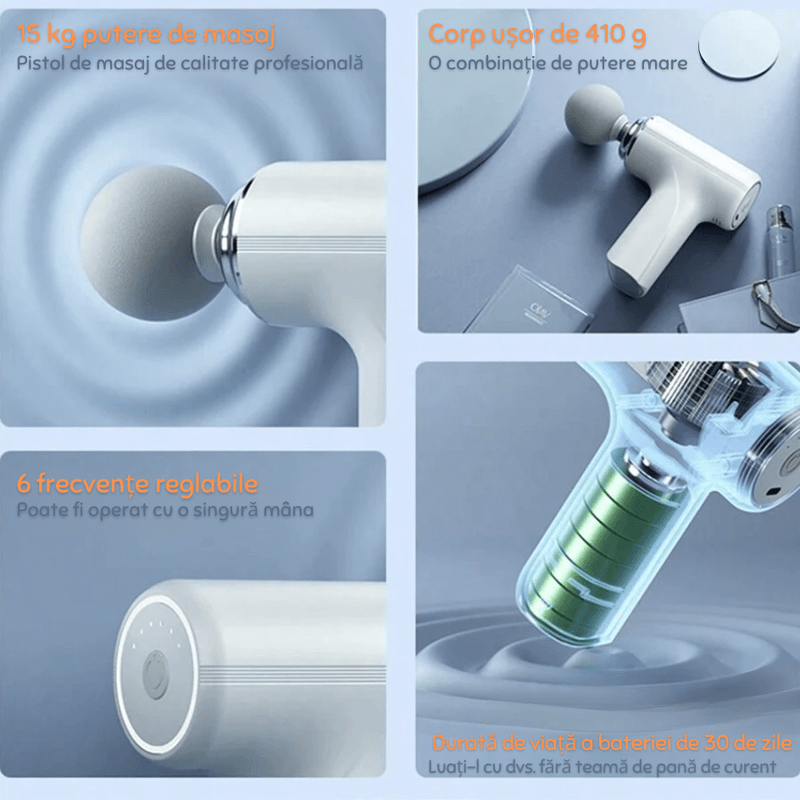 15 kg putere de masaj
Pistol de masaj de calitate profesională

Corp ușor de 410 g
O combinație de putere mare

6 frecvențe reglabile
Poate fi operat cu o singură mâna

Durată de viață a bateriei de 30 de zile
Luați-l cu dvs. fără teamă de pană de curent