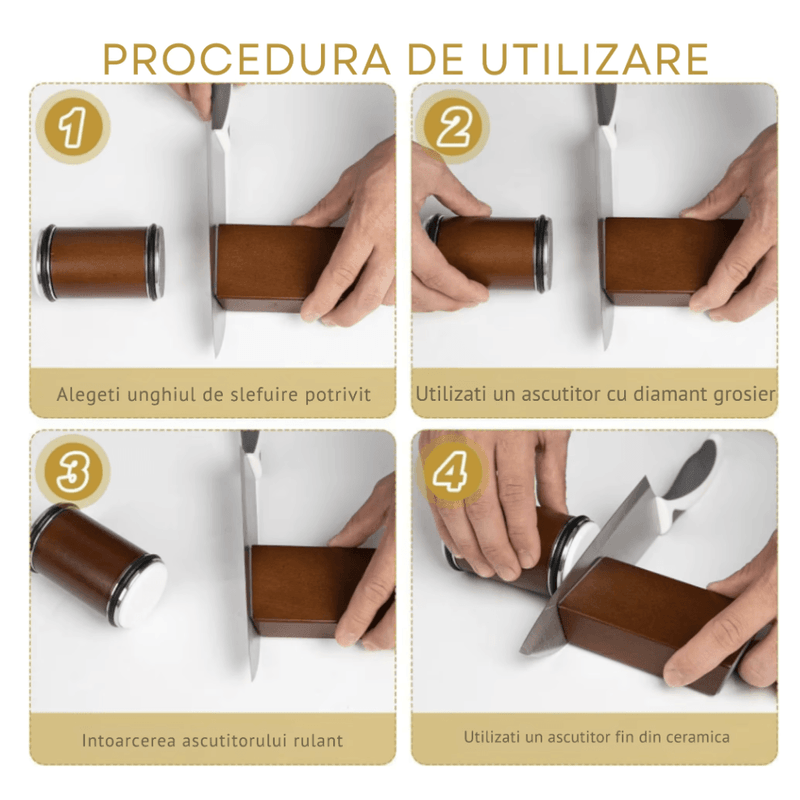 PROCEDURA DE UTILIZARE

1

Alegeti unghiul de slefuire potrivit

2

Utilizati un ascutitor cu diamant grosier

3

Intoarcerea ascutitorului rulant

4

Utilizati un ascutitor fin din ceramica