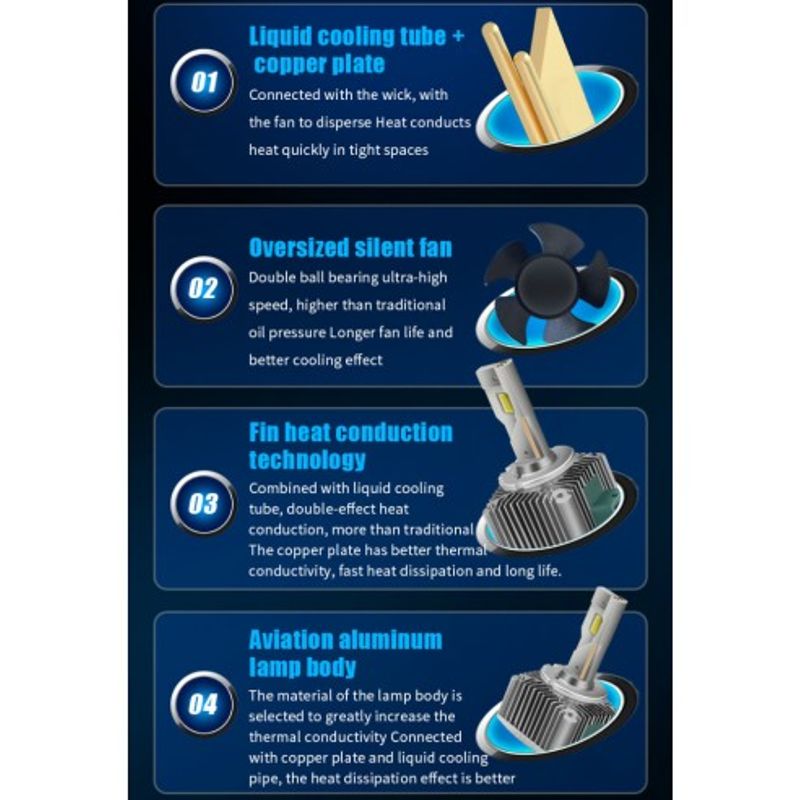 01

Liquid cooling tube + copper plate

Connected with the wick, with the fan to disperse Heat conducts heat quickly in tight spaces

02

Oversized silent fan

Double ball bearing ultra-high speed, higher than traditional oil pressure Longer fan life and better cooling effect

03

Fin heat conduction technology

Combined with liquid cooling tube, double-effect heat conduction, more than traditional The copper plate has better thermal conductivity, fast heat dissipation and long life.

04

Aviation aluminum lamp body

The material of the lamp body is selected to greatly increase the thermal conductivity Connected with copper plate and liquid cooling pipe, the heat dissipation effect is better