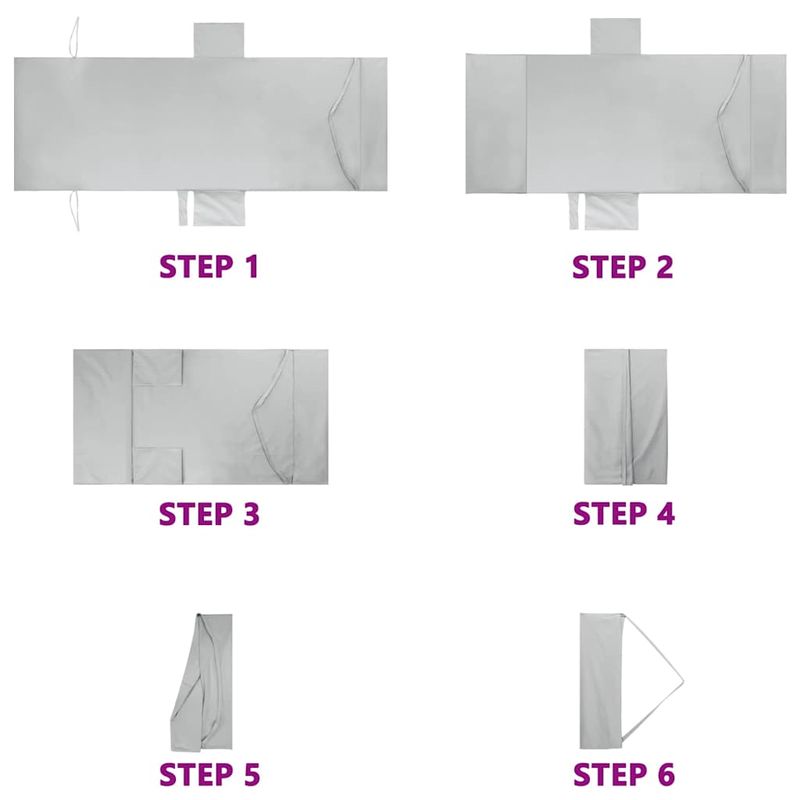 STEP 1

STEP 2

STEP 3

STEP 4

STEP 5

STEP 6