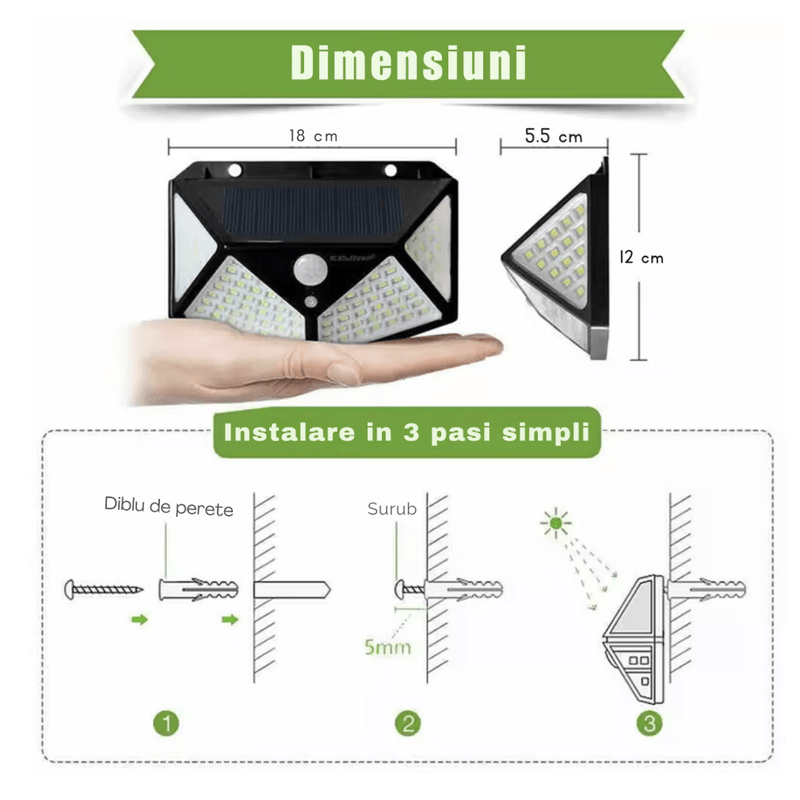 Dimensiuni

18 cm

5.5 cm

12 cm

Instalare in 3 pasi simpli

Diblu de perete

Surub

5mm

1

2

3