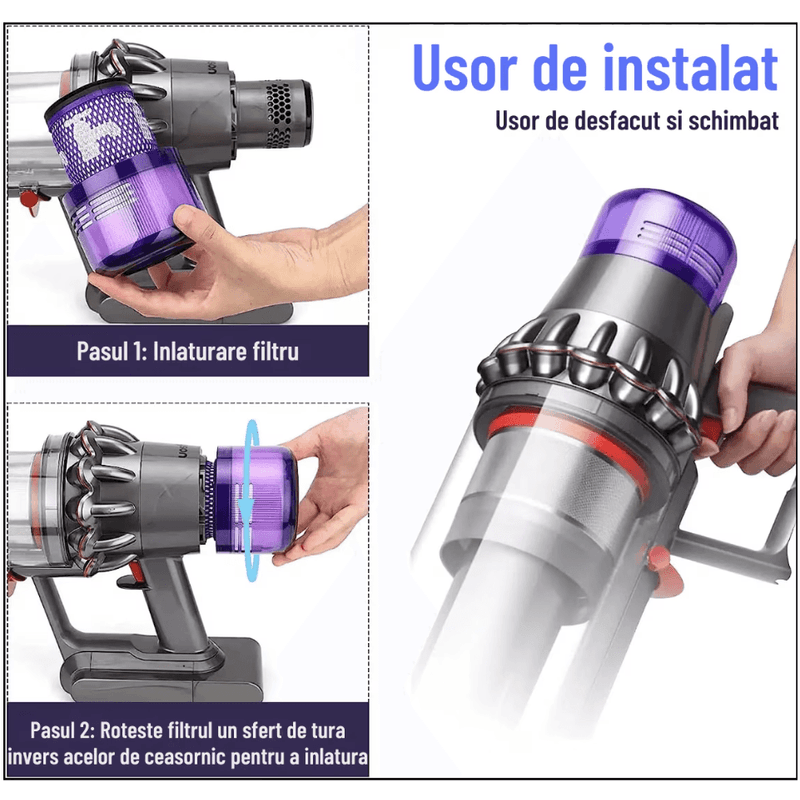 Usor de instalat

Usor de desfacut si schimbat

Pasul 1: Inlaturare filtru

Pasul 2: Roteste filtrul un sfert de tura invers acelor de ceasornic pentru a inlatura