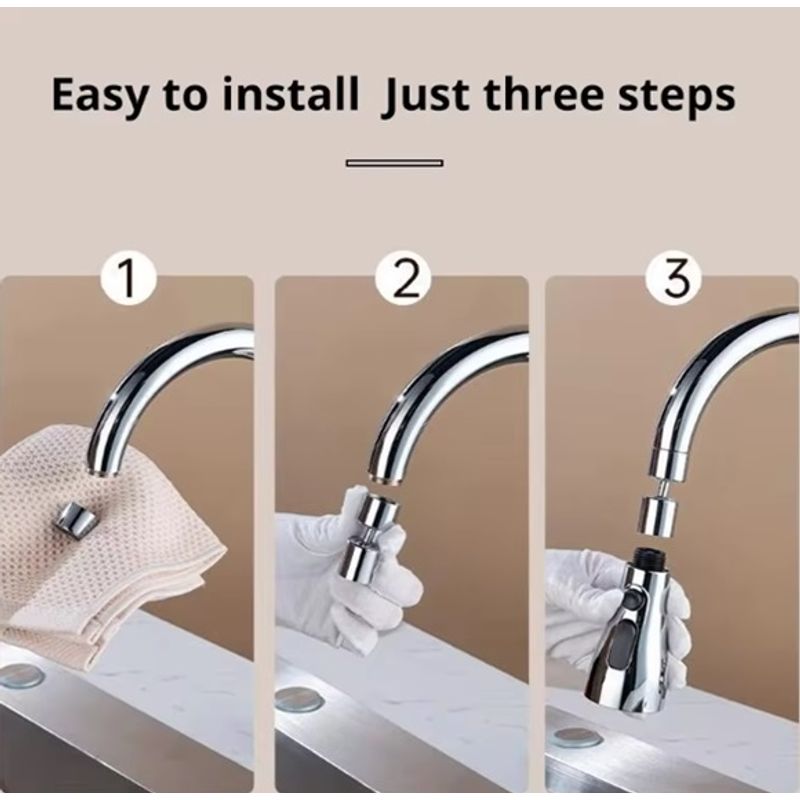 Easy to install  Just three steps

1

2

3