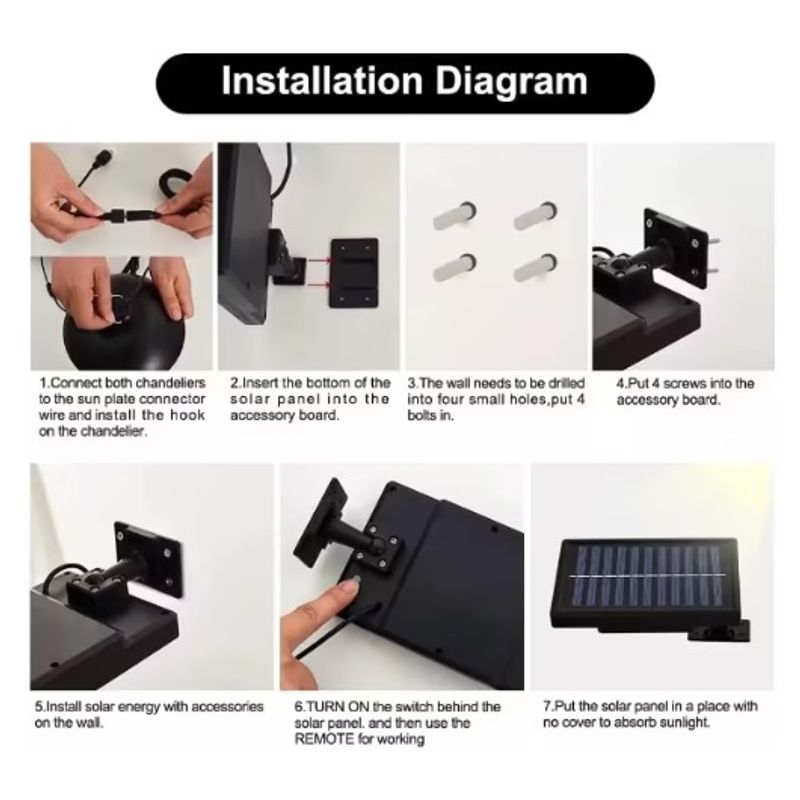 Installation Diagram

1.Connect both chandeliers to the sun plate connector wire and install the hook on the chandelier.

2.Insert the bottom of the solar panel into the accessory board.

3.The wall needs to be drilled into four small holes,put 4 bolts in.

4.Put 4 screws into the accessory board.

5.Install solar energy with accessories on the wall.

6.TURN ON the switch behind the solar panel. and then use the REMOTE for working

7.Put the solar panel in a place with no cover to absorb sunlight.