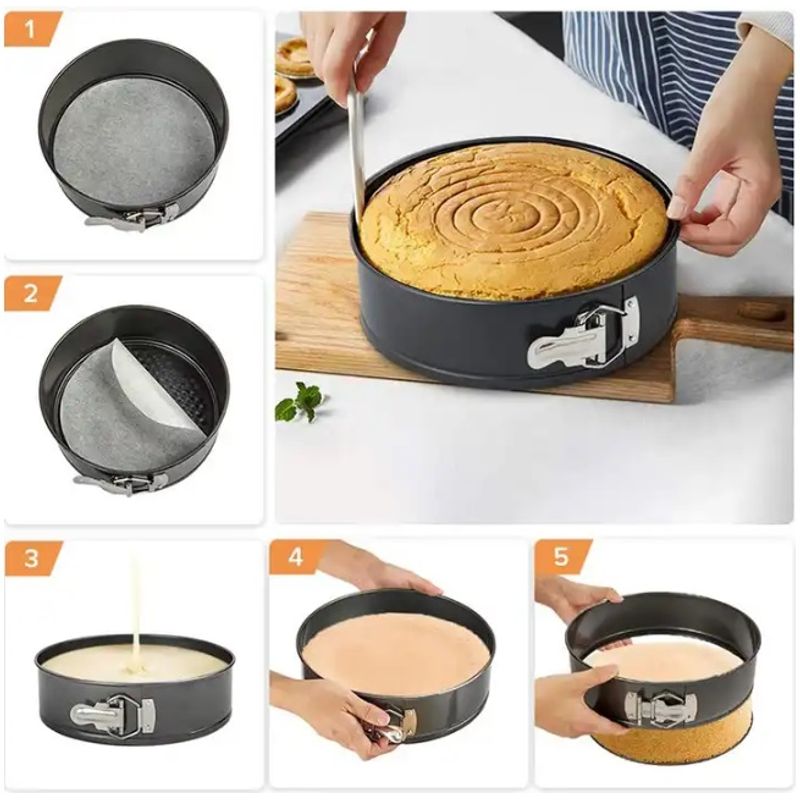 1

2

3

4

5