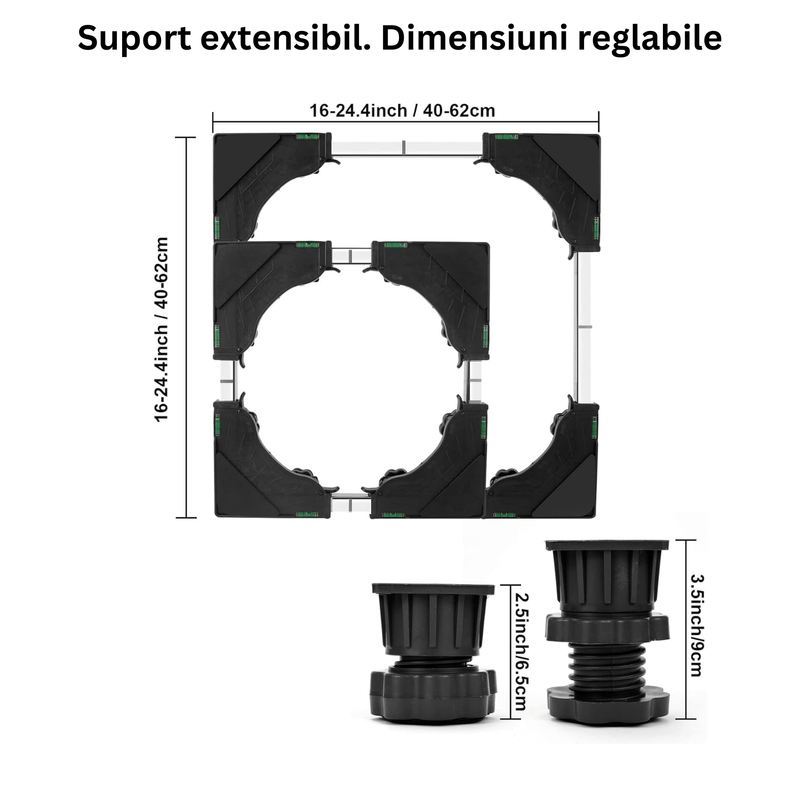 Suport extensibil. Dimensiuni reglabile

16-24.4inch / 40-62cm

16-24.4inch / 40-62cm

2.5inch/6.5cm

3.5inch/9cm