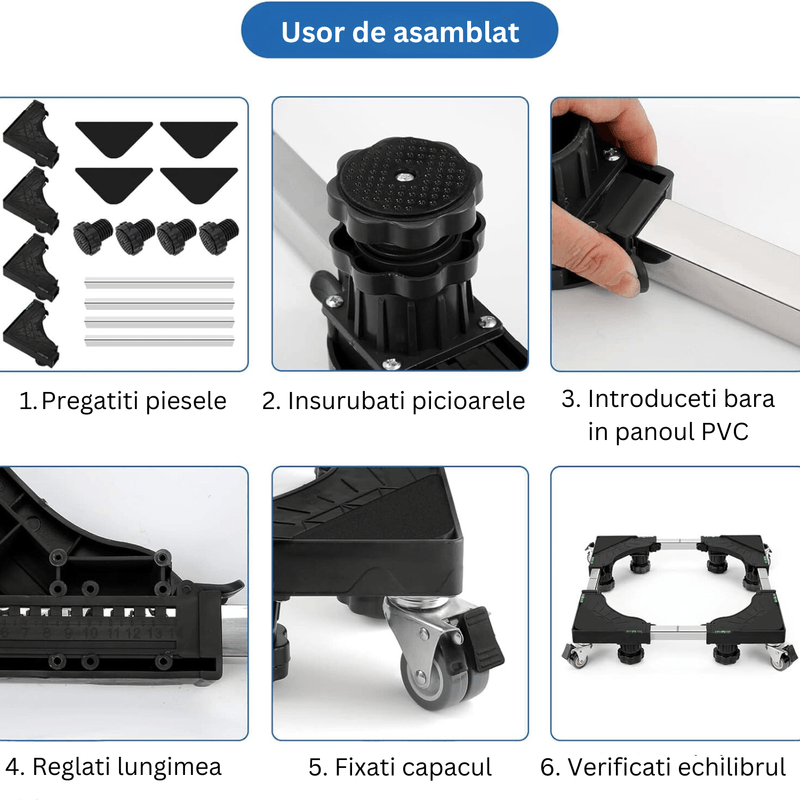 Usor de asamblat

1. Pregatiti piesele

2. Insurubati picioarele

3. Introduceti bara in panoul PVC

6 7 8 9 10 11 12 13

4. Reglati lungimea

5. Fixati capacul

6. Verificati echilibrul