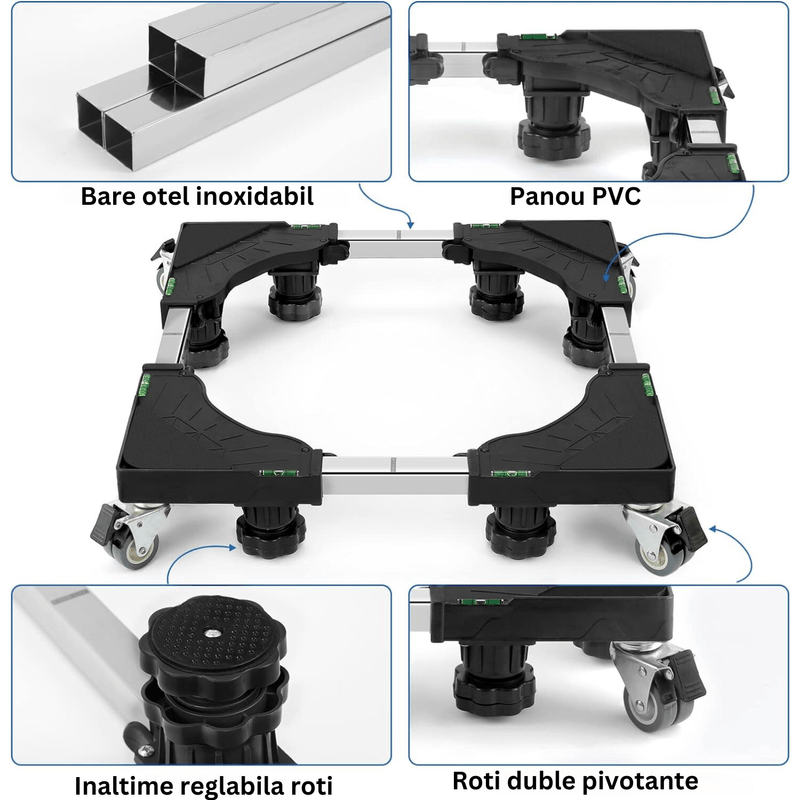 Bare otel inoxidabil

Panou PVC

Inaltime reglabila roti

Roti duble pivotante