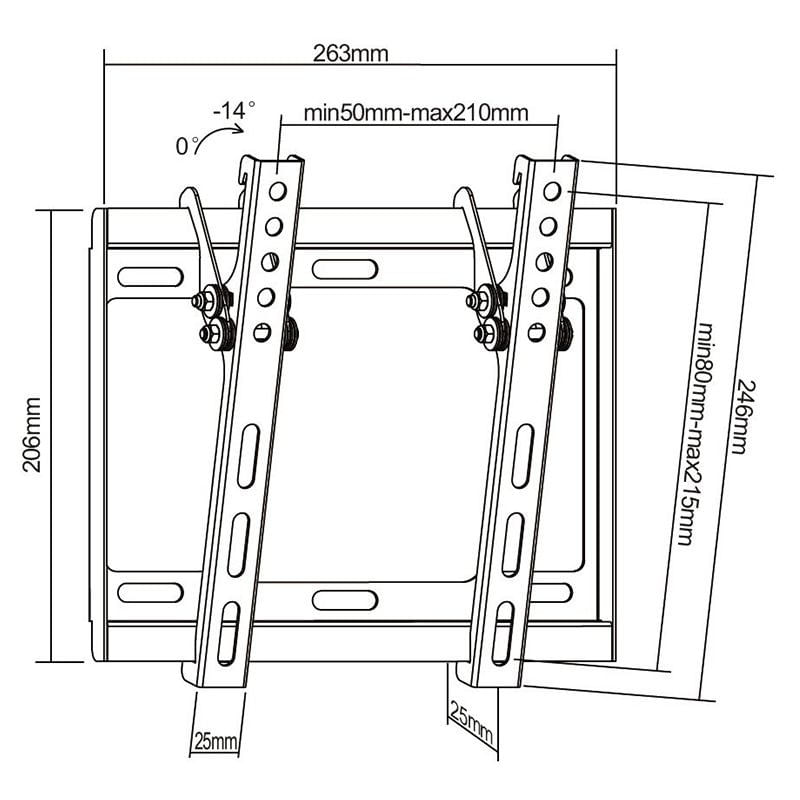 263mm

-14°

0°

min50mm-max210mm

206mm

min80mm-max215mm

246mm

25mm

25mm