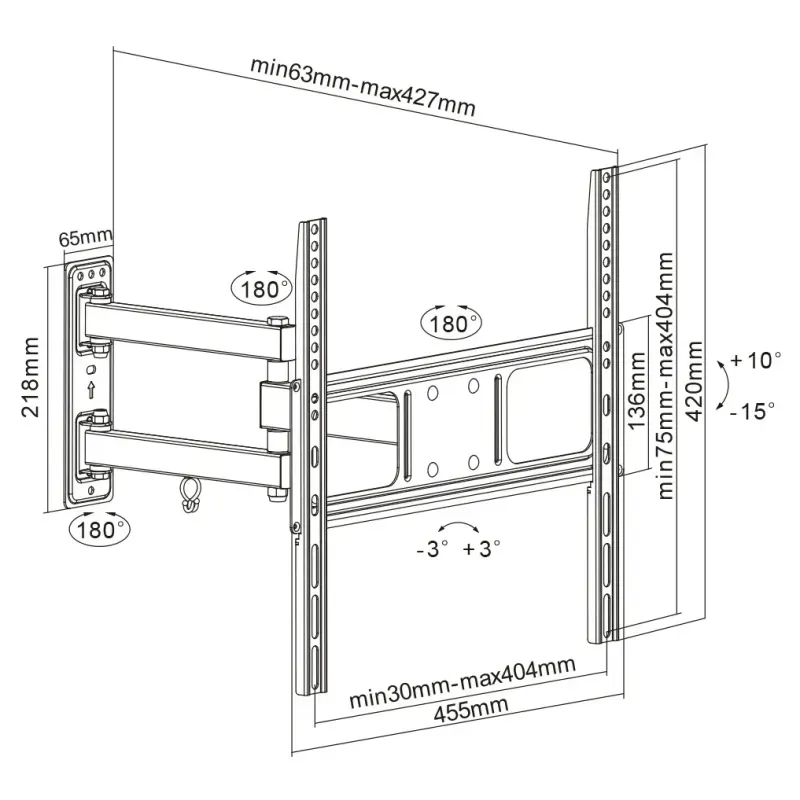 min63mm-max427mm

65mm

218mm

180°

180°

180°

136mm

min75mm-max404mm

420mm

+10°

-15°

-3° +3°

min30mm-max404mm

455mm