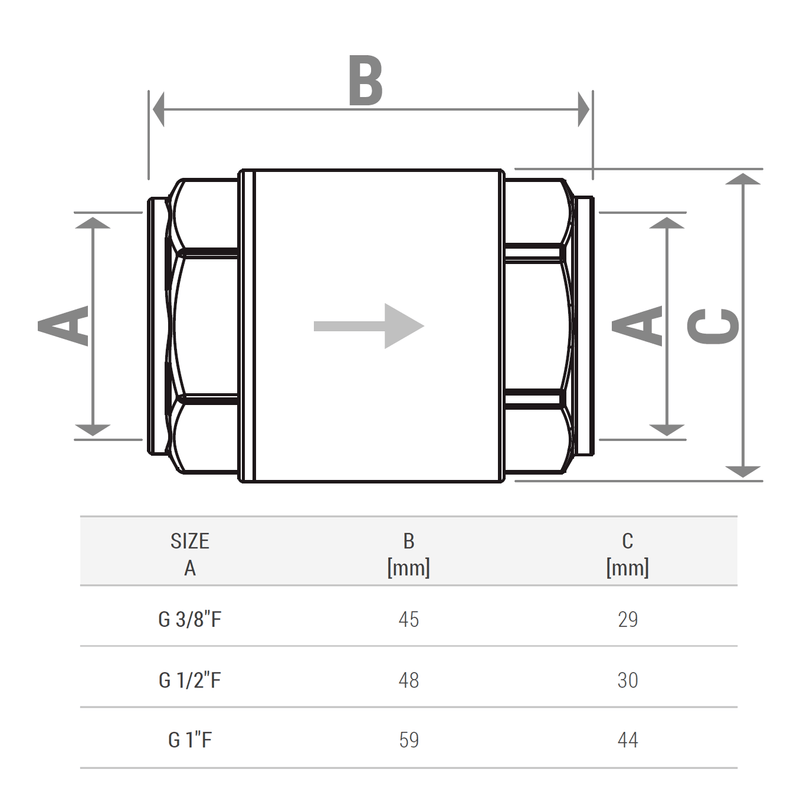 B

A

A

C

| SIZE A | B [mm] | C [mm] |
|---|---|---|
| G 3/8"F | 45 | 29 |
| G 1/2"F | 48 | 30 |
| G 1"F | 59 | 44 |