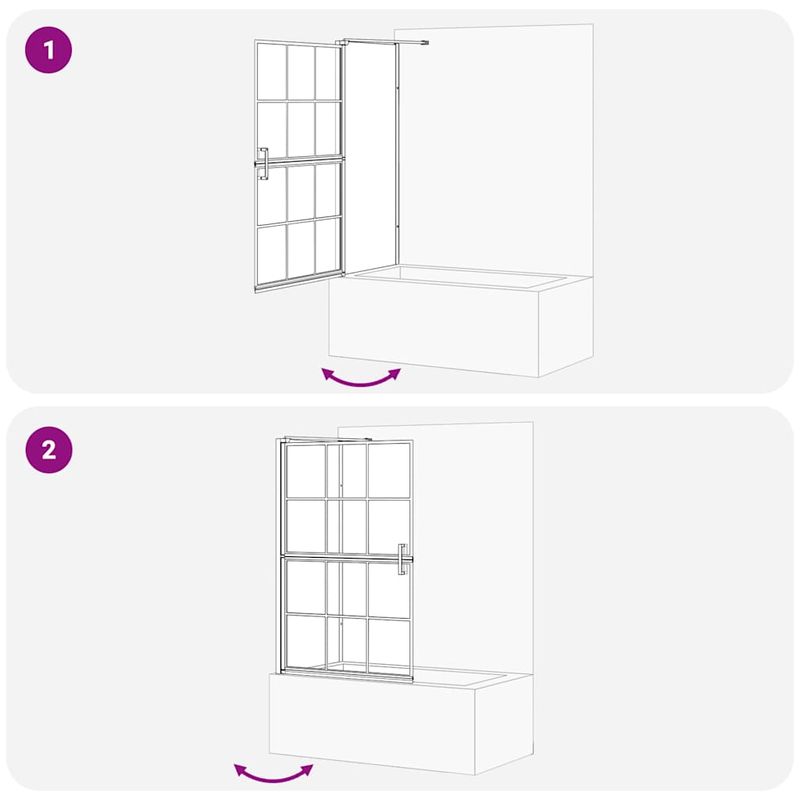 1

2