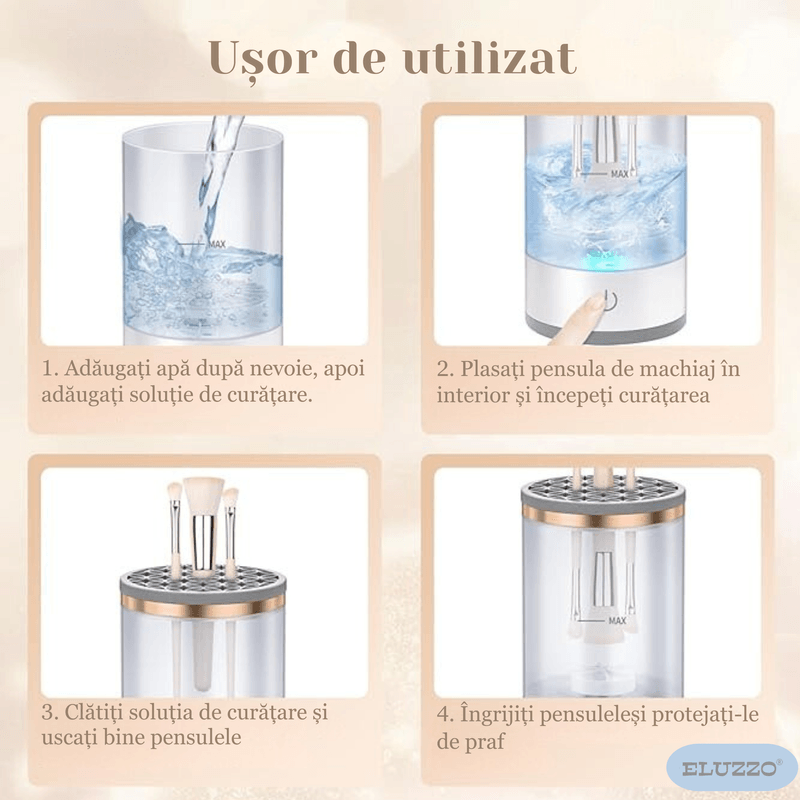 Ușor de utilizat

MAX

1. Adăugați apă după nevoie, apoi adăugați soluție de curățare.

MAX

2. Plasați pensula de machiaj în interior și începeți curățarea

3. Clătiți soluția de curățare și uscați bine pensulele

MAX

4. Îngrijiți pensuleleși protejați-le de praf

ELUZZO®