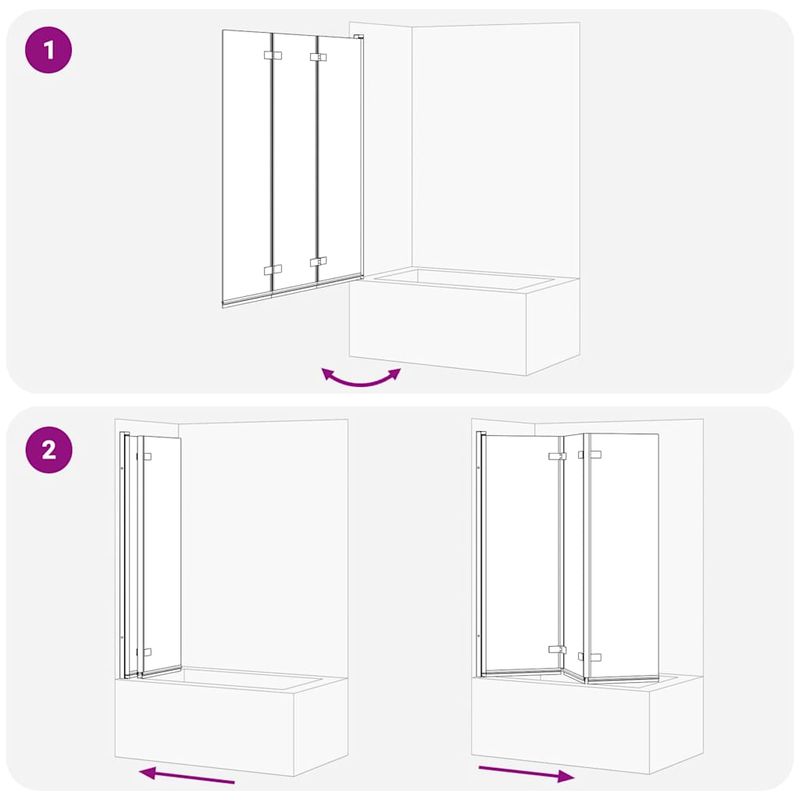 1

2