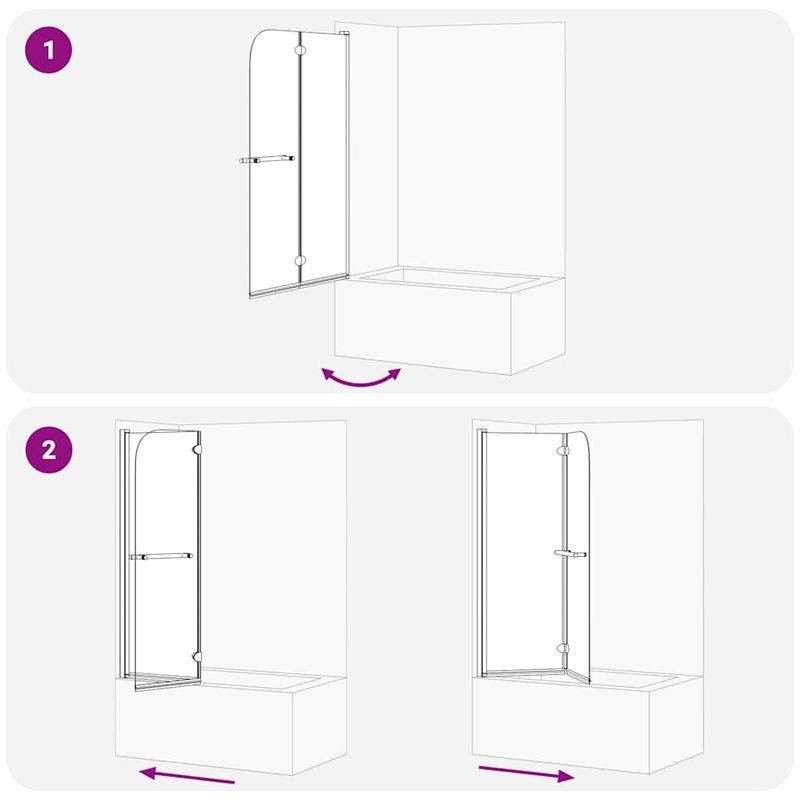 1

2