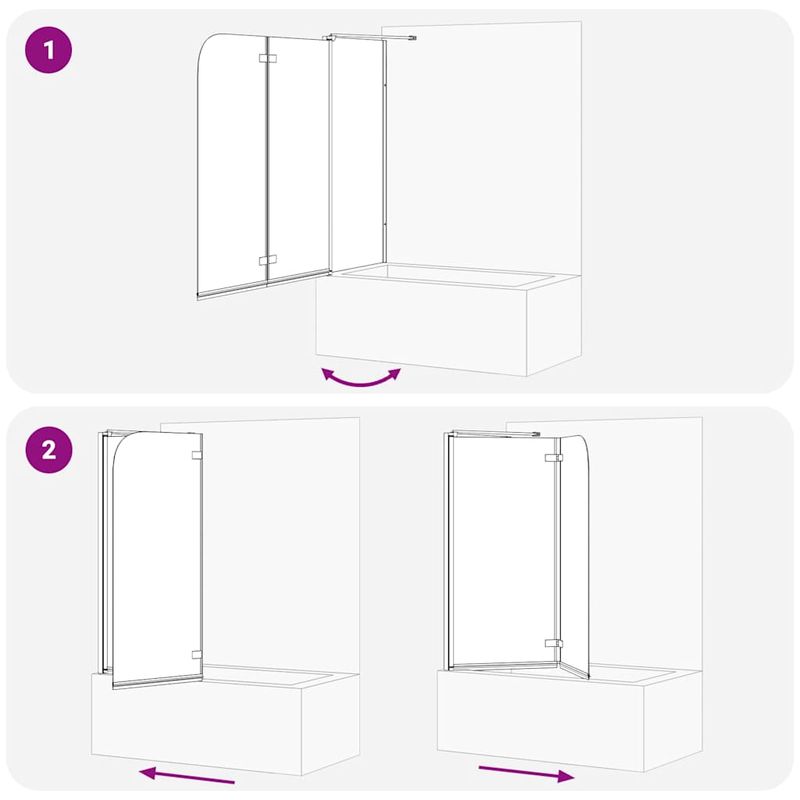 1

2