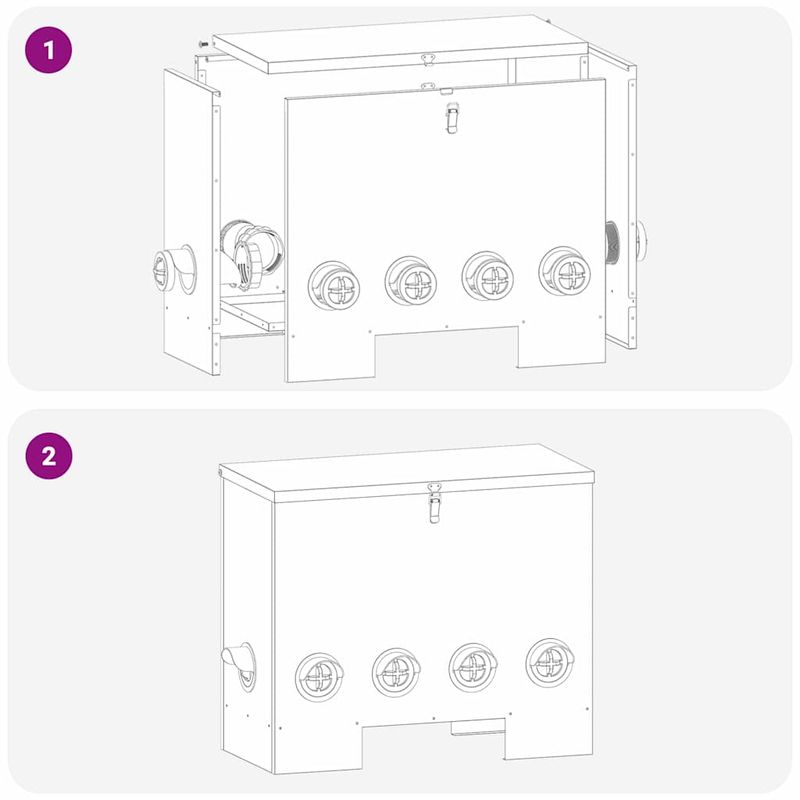 1

2