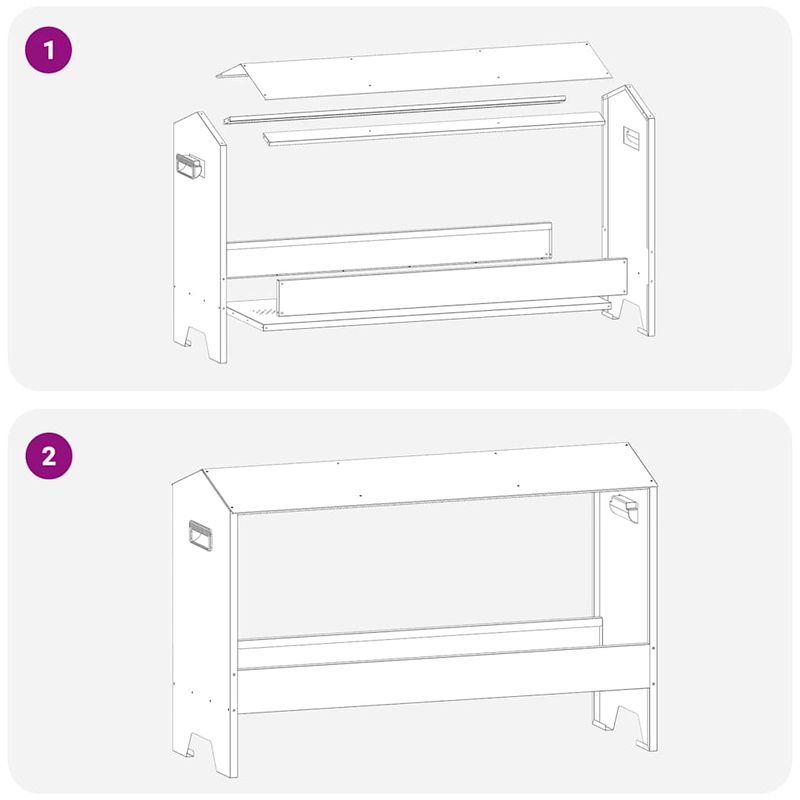 1

2