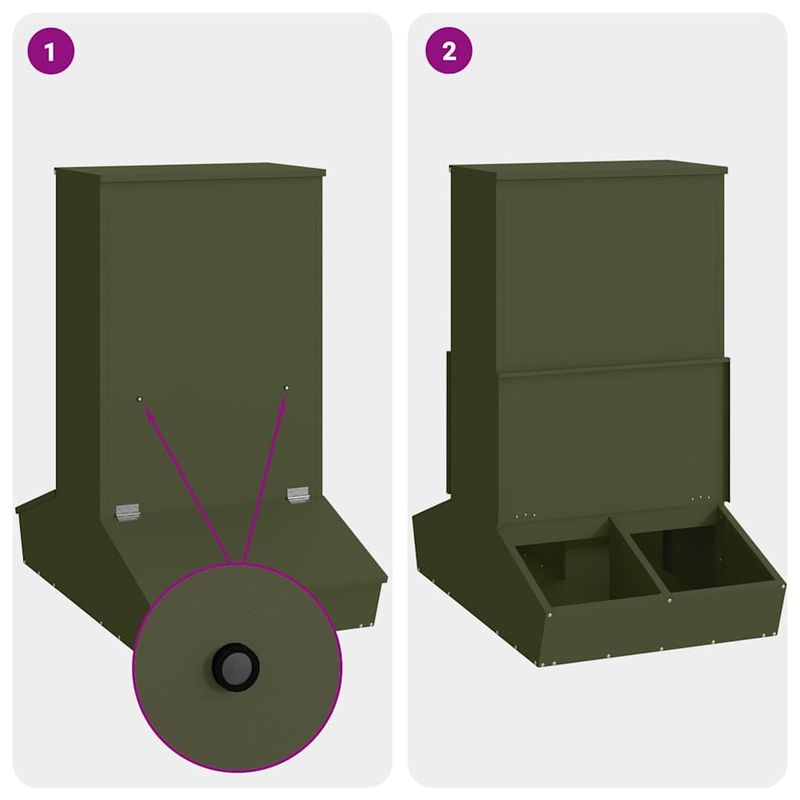 1

2