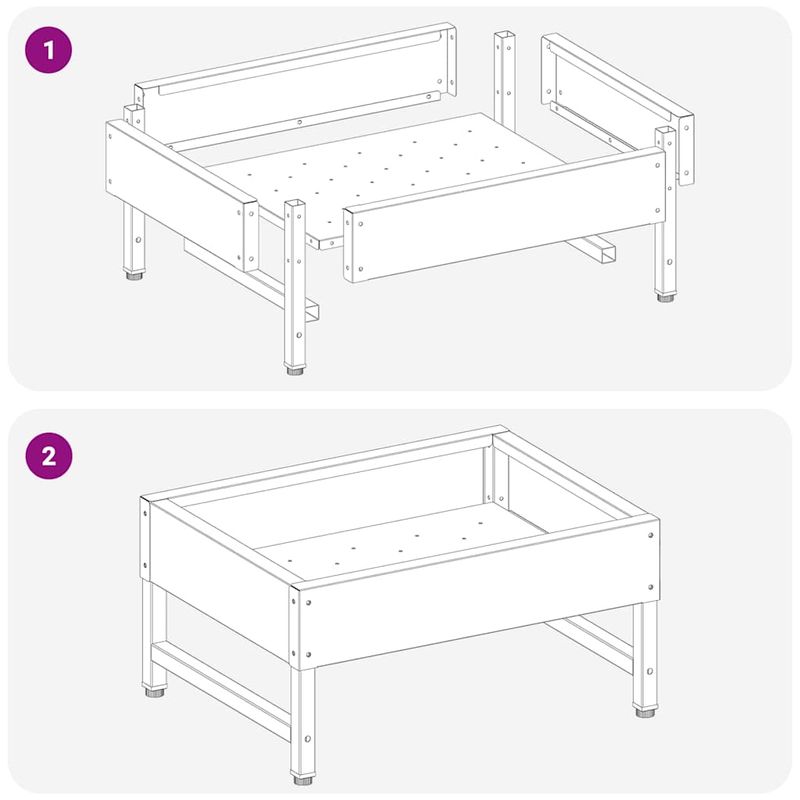 1

2