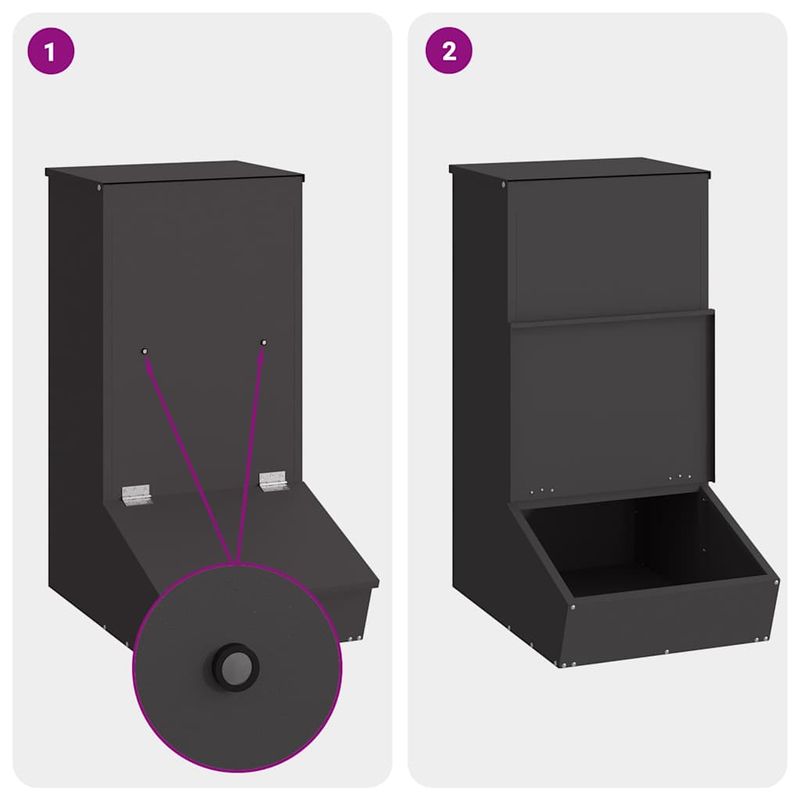 1

2