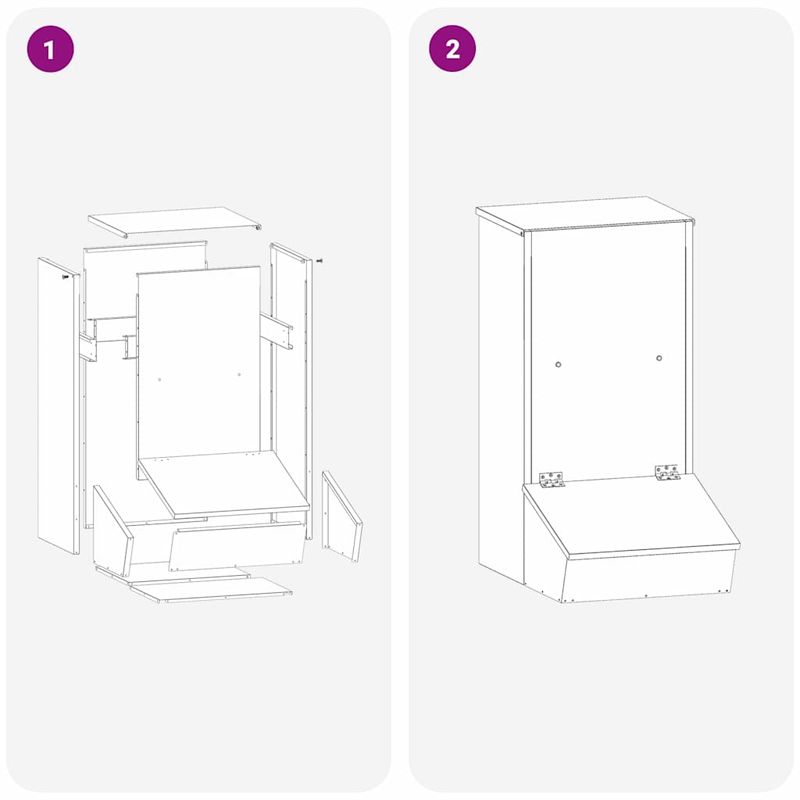 1

2