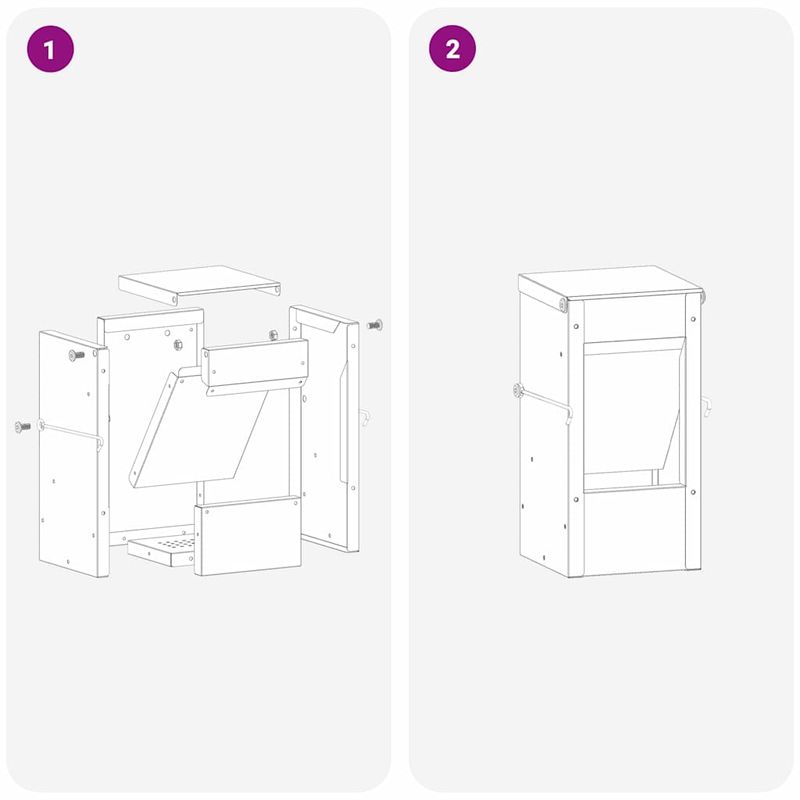 1

2