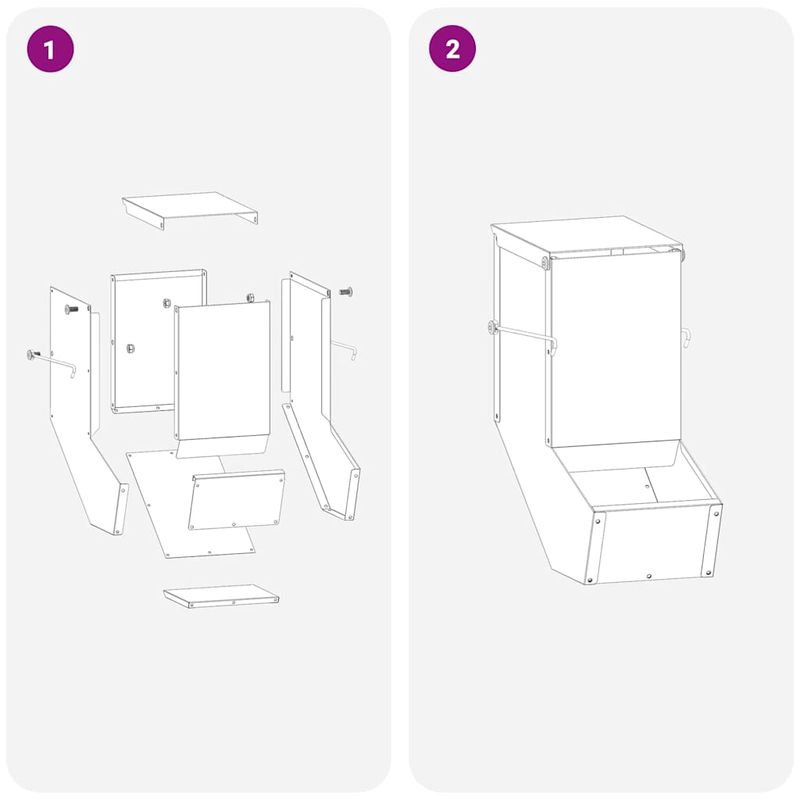 1

2