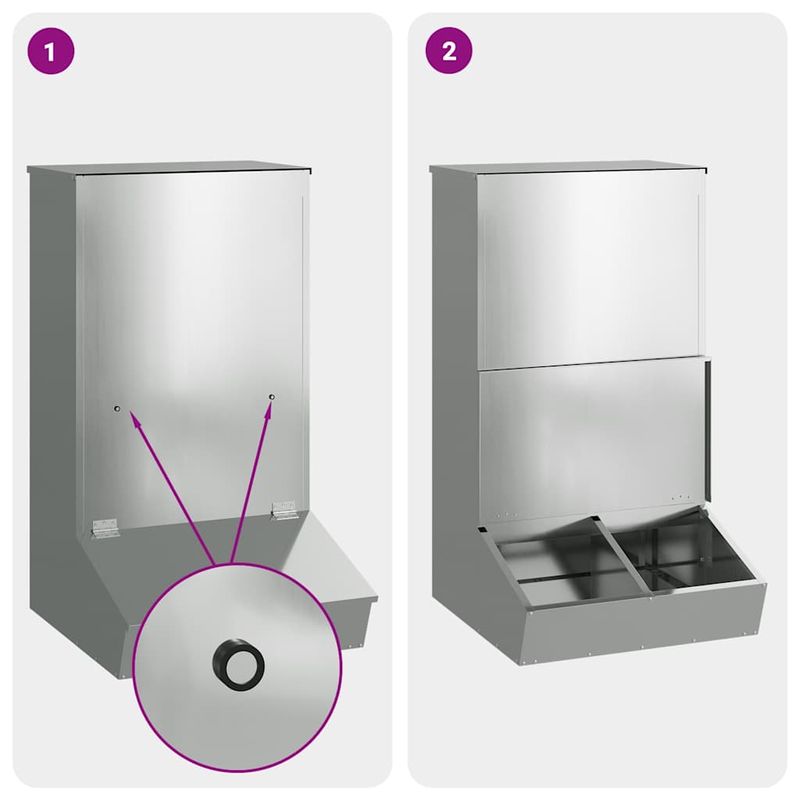 1

2