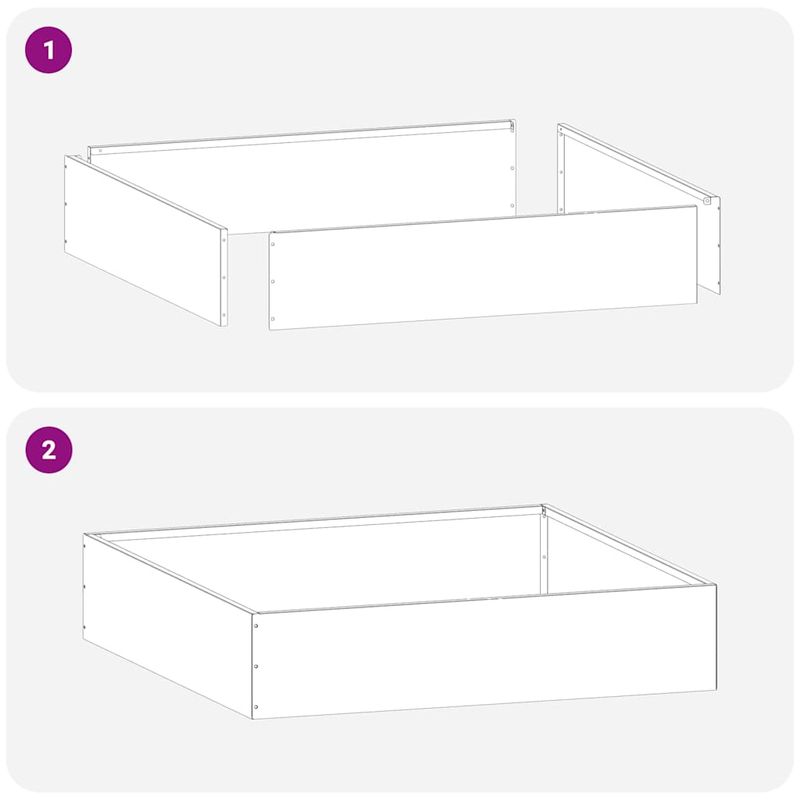 1

2