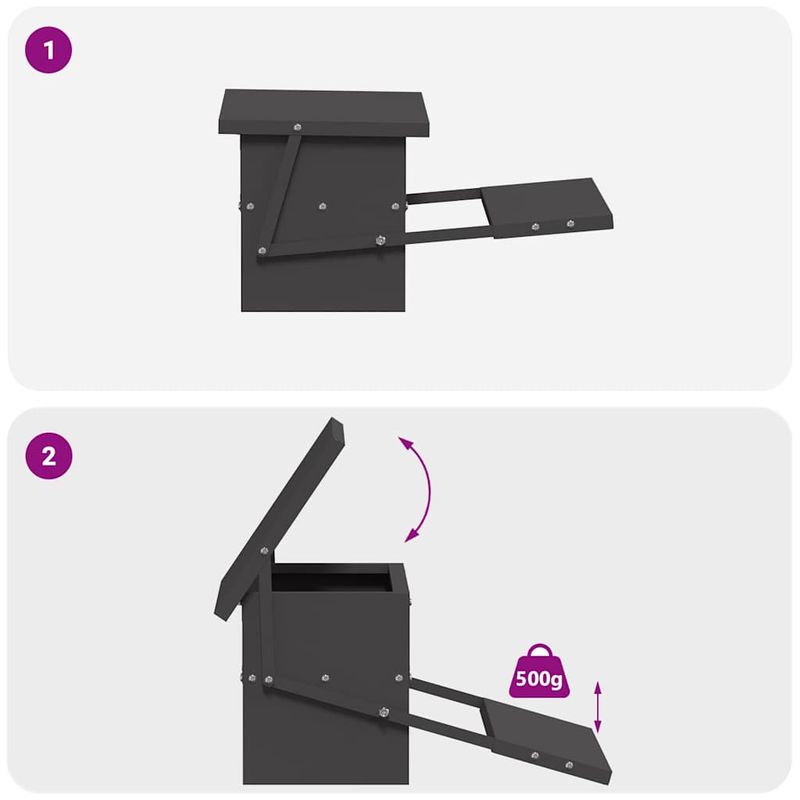 1

2

500g