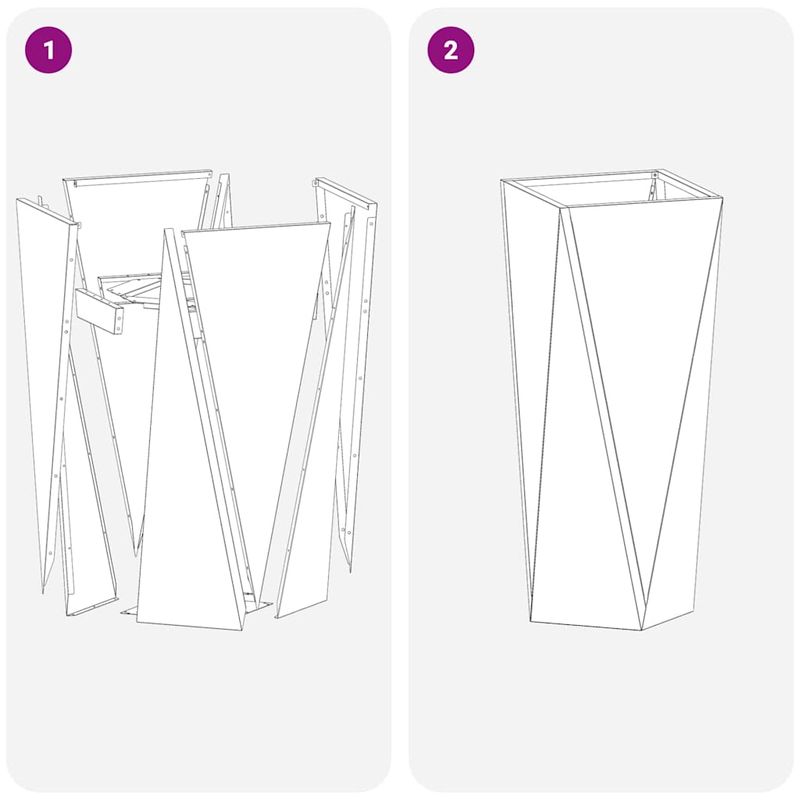 1

2