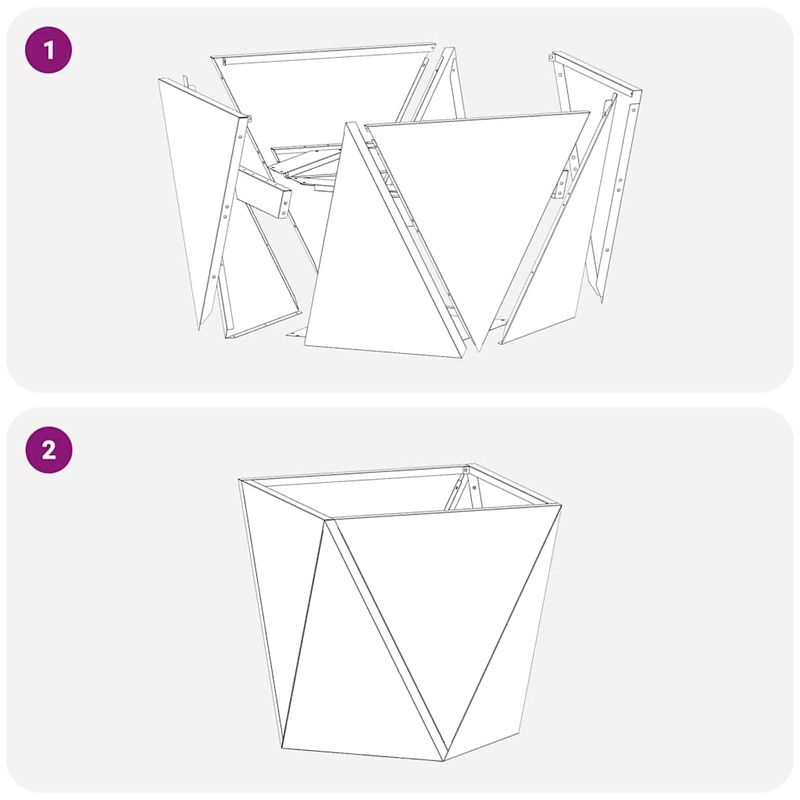 1

2