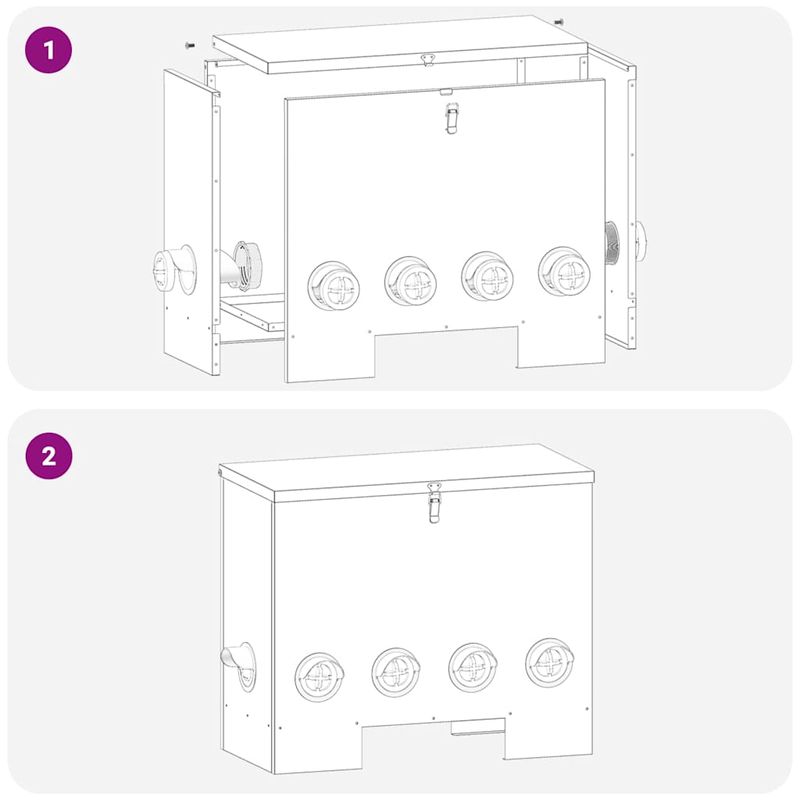 1

2