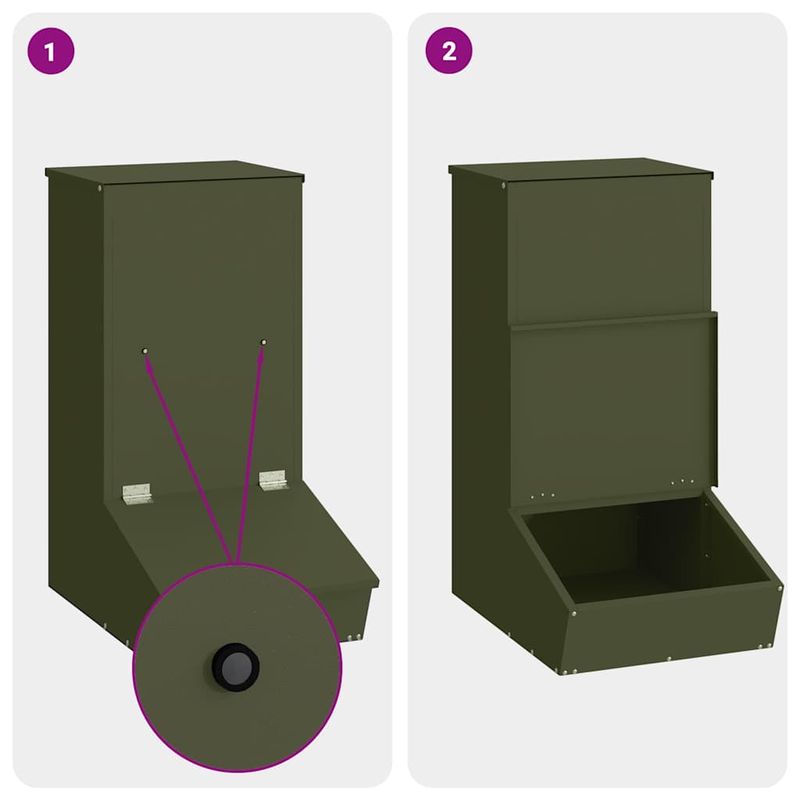 1

2