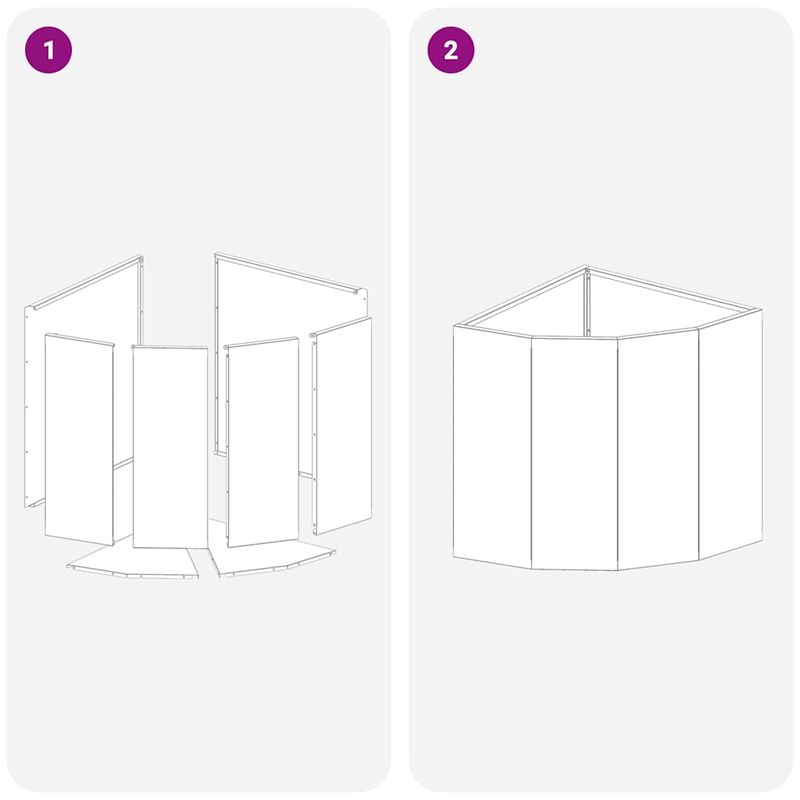 1

2