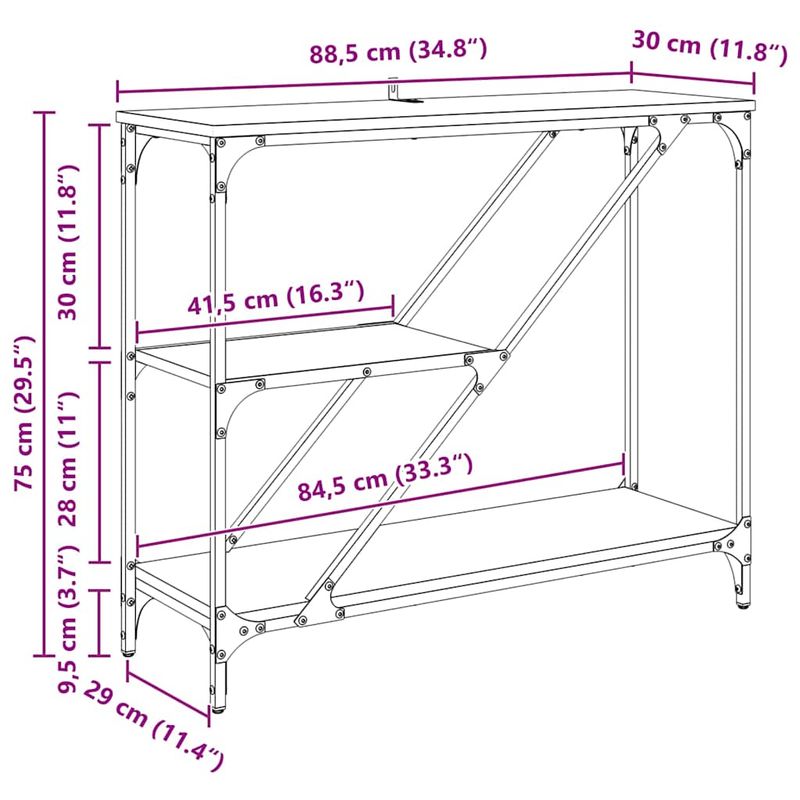 88,5 cm (34.8″)
30 cm (11.8″)
30 cm (11.8″)
41,5 cm (16.3″)
75 cm (29.5″)
28 cm (11″)
84,5 cm (33.3″)
9,5 cm (3.7″)
29 cm (11.4″)