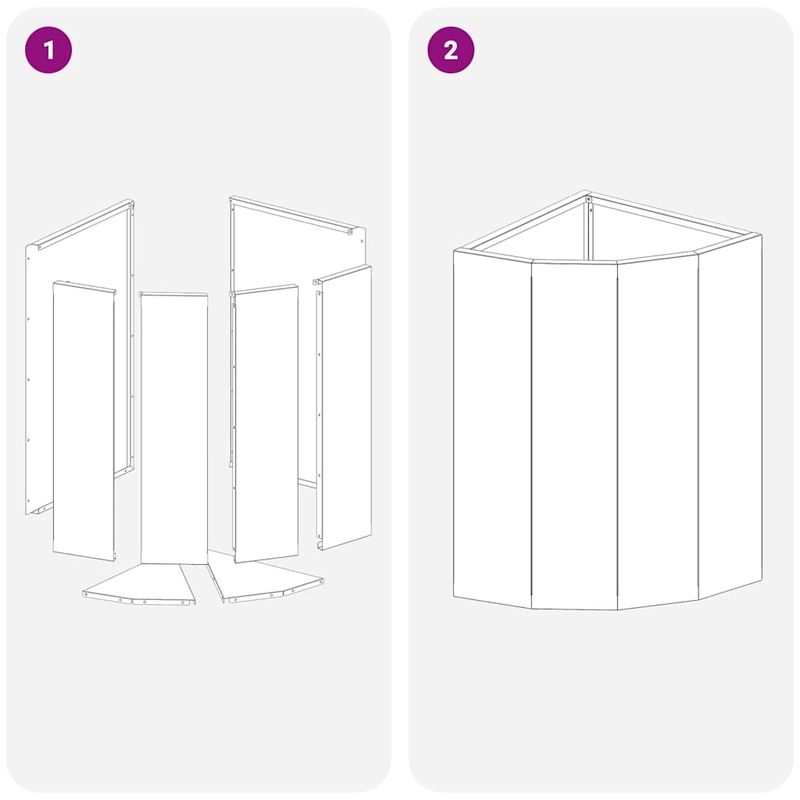 1

2