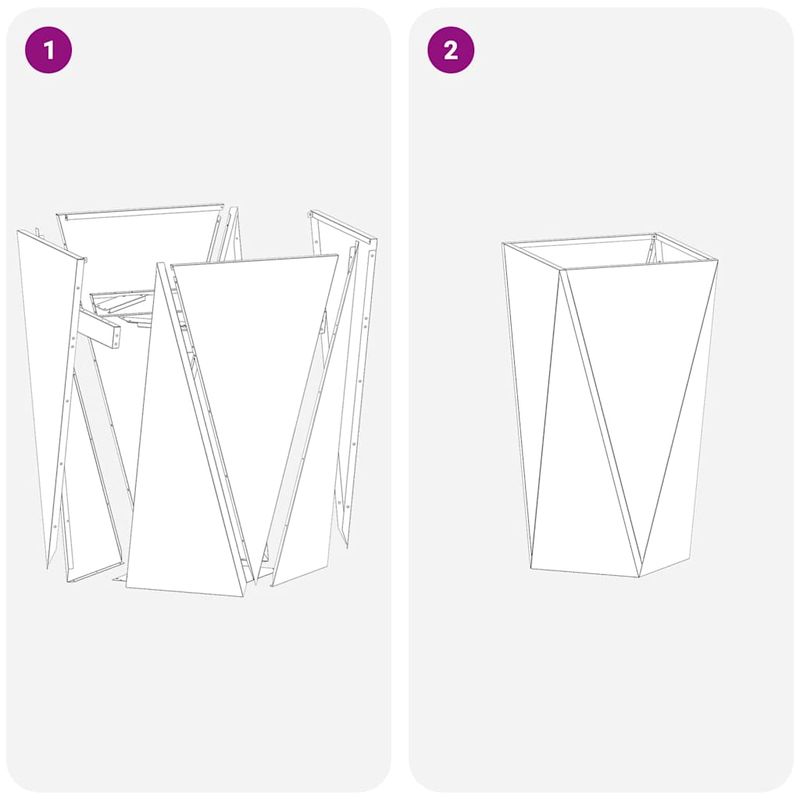 1

2