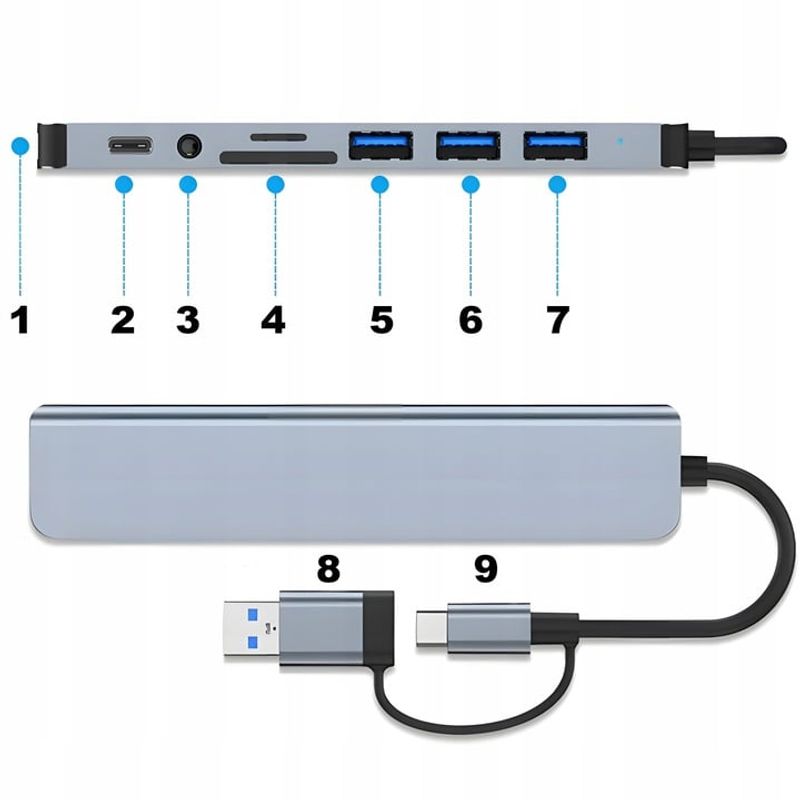 1 2 3 4 5 6 7

8 9