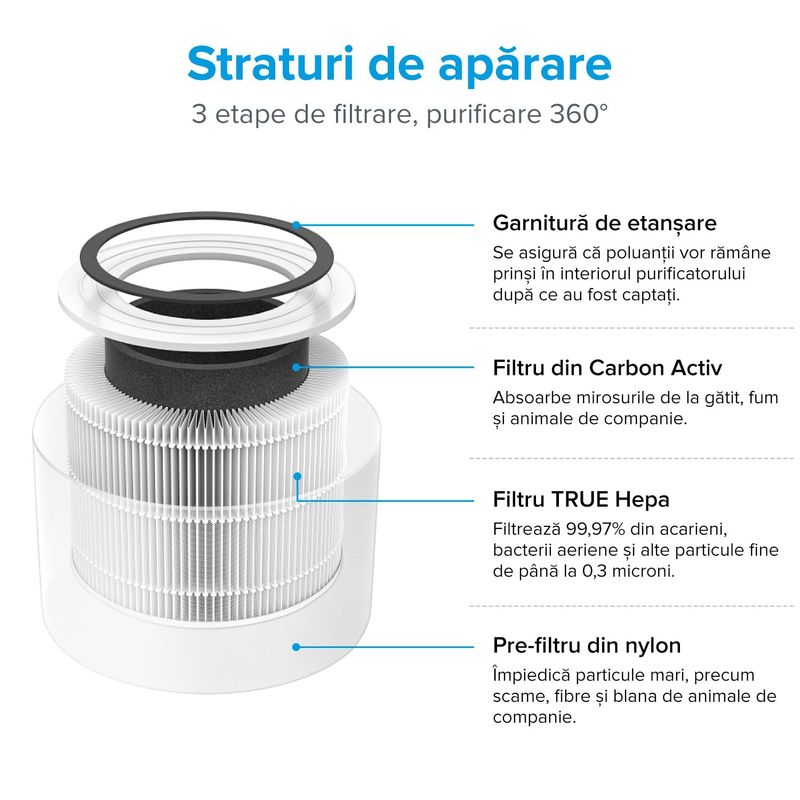 Straturi de apărare
3 etape de filtrare, purificare 360°

Garnitură de etanșare
Se asigură că poluanții vor rămâne prinși în interiorul purificatorului după ce au fost captați.

Filtru din Carbon Activ
Absoarbe mirosurile de la gătit, fum și animale de companie.

Filtru TRUE Hepa
Filtrează 99,97% din acarieni, bacterii aeriene și alte particule fine de până la 0,3 microni.

Pre-filtru din nylon
Împiedică particule mari, precum scame, fibre și blana de animale de companie.