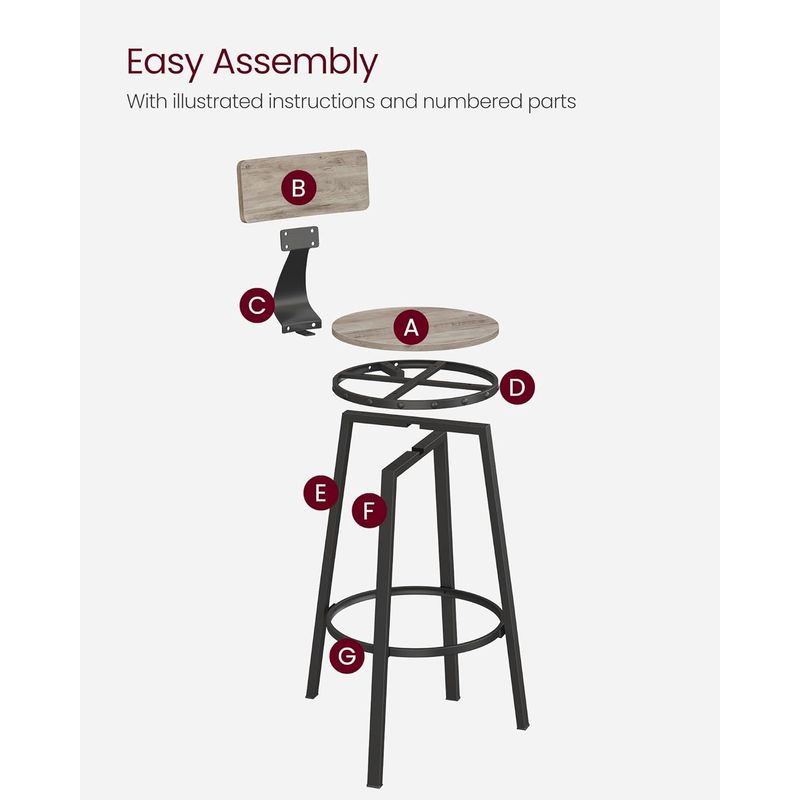 Easy Assembly
With illustrated instructions and numbered parts

B
C
A
D
E
F
G