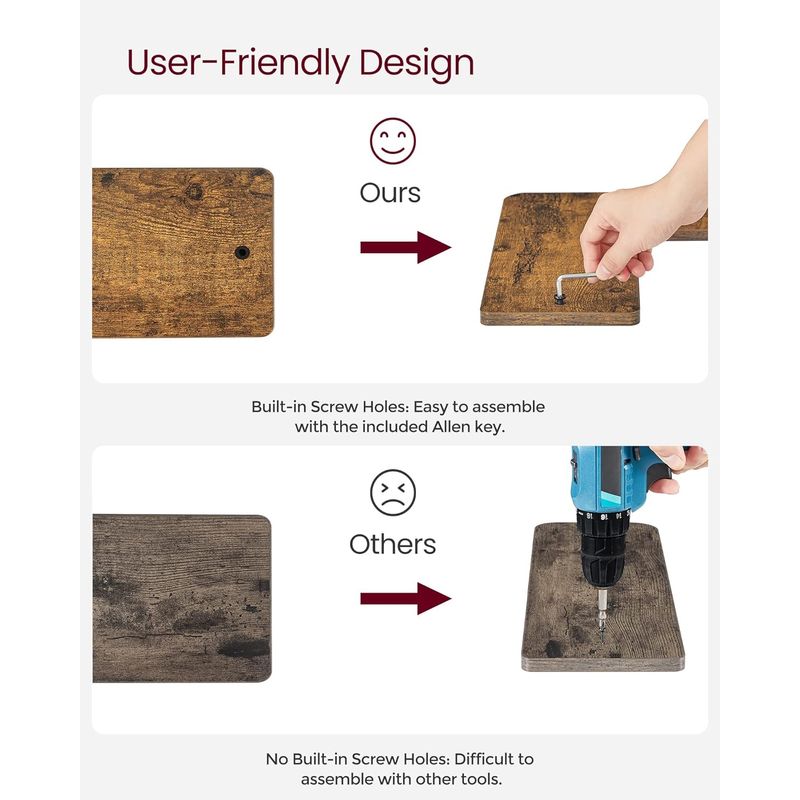 User-Friendly Design

Ours

Built-in Screw Holes: Easy to assemble with the included Allen key.

Others

No Built-in Screw Holes: Difficult to assemble with other tools.