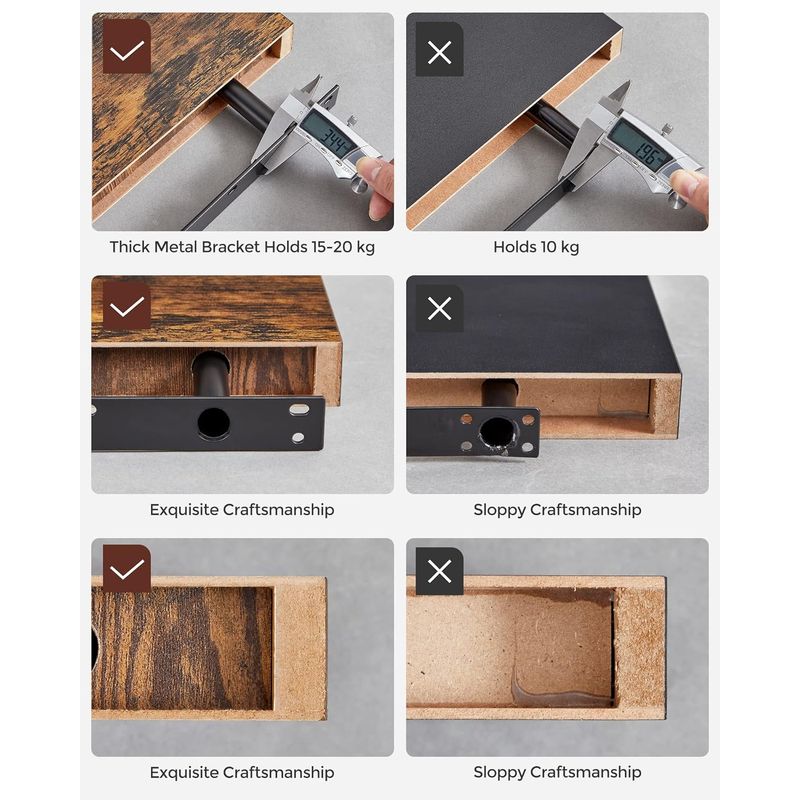 3.44

Thick Metal Bracket Holds 15-20 kg

1.96

Holds 10 kg

Exquisite Craftsmanship

Sloppy Craftsmanship

Exquisite Craftsmanship

Sloppy Craftsmanship